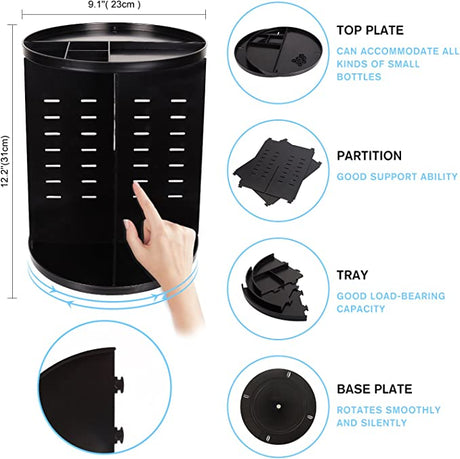 9.1"( 23cm )

12.2"(31cm)

TOP PLATE
CAN ACCOMMODATE ALL KINDS OF SMALL BOTTLES

PARTITION
GOOD SUPPORT ABILITY

TRAY
GOOD LOAD-BEARING CAPACITY

BASE PLATE
ROTATES SMOOTHLY AND SILENTLY