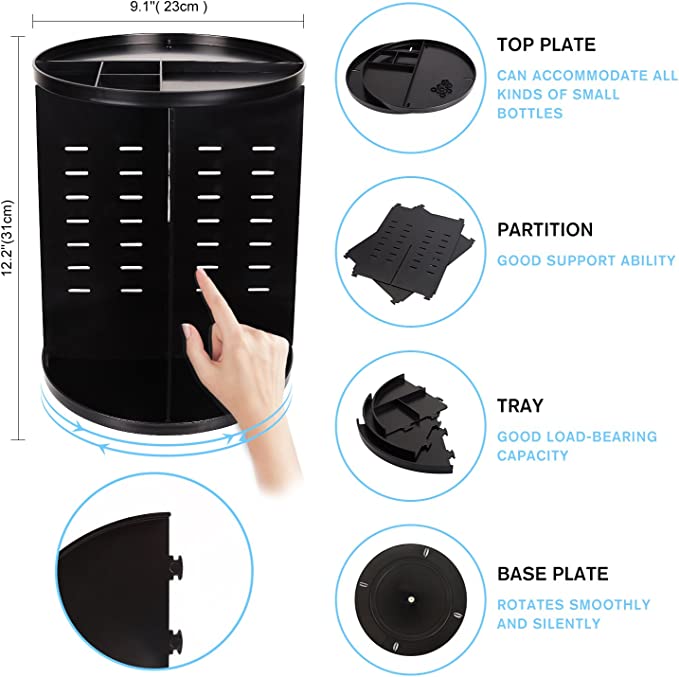 9.1"( 23cm )

12.2"(31cm)

TOP PLATE

CAN ACCOMMODATE ALL KINDS OF SMALL BOTTLES

PARTITION

GOOD SUPPORT ABILITY

TRAY

GOOD LOAD-BEARING CAPACITY

BASE PLATE

ROTATES SMOOTHLY AND SILENTLY