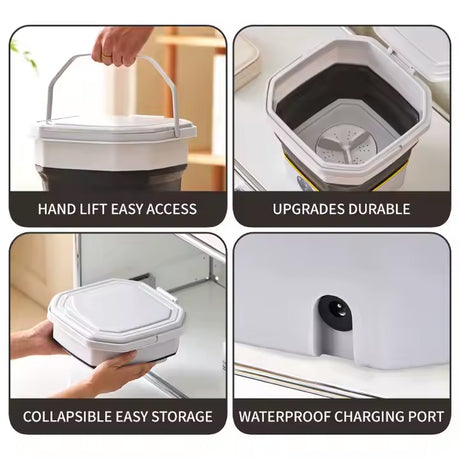 HAND LIFT EASY ACCESS

UPGRADES DURABLE

COLLAPSIBLE EASY STORAGE

WATERPROOF CHARGING PORT