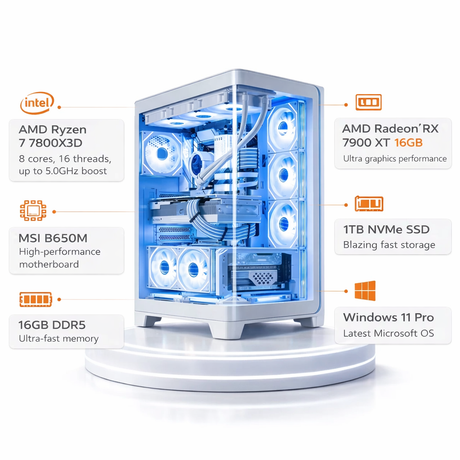 intel

AMD Ryzen 7 7800X3D
8 cores, 16 threads, up to 5.0GHz boost

MSI B650M
High-performance motherboard

16GB DDR5
Ultra-fast memory

AMD Radeon'RX 7900 XT 16GB
Ultra graphics performance

1TB NVMe SSD
Blazing fast storage

Windows 11 Pro
Latest Microsoft OS