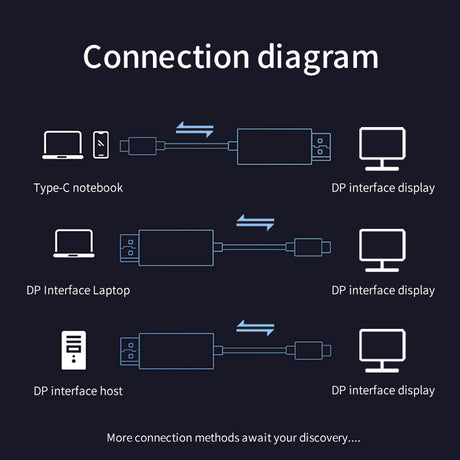 Connection diagram

Type-C notebook

DP interface display

DP Interface Laptop

DP interface display

DP interface host

DP interface display

More connection methods await your discovery....