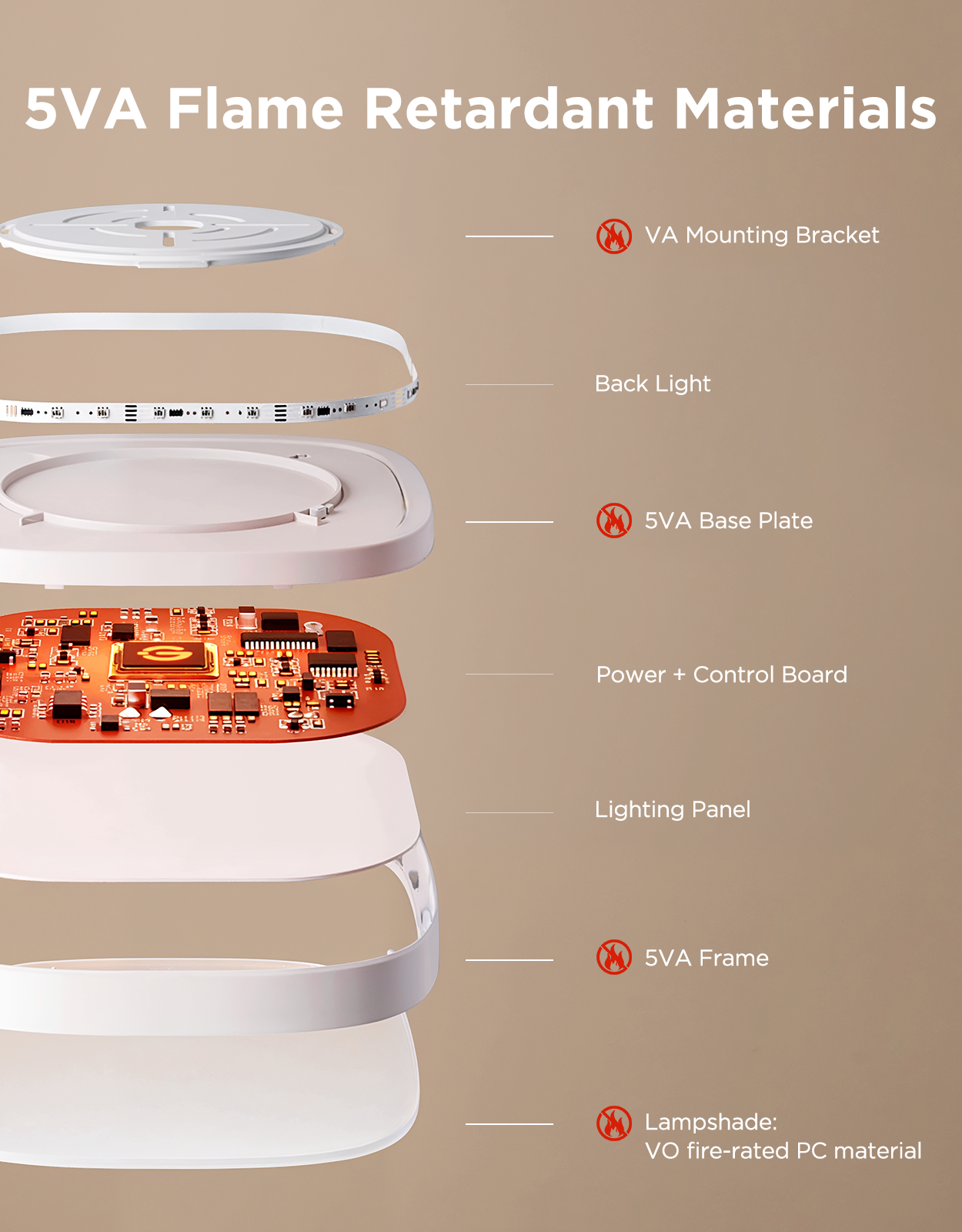 5VA Flame Retardant Materials

VA Mounting Bracket

Back Light

5VA Base Plate

Power + Control Board

Lighting Panel

5VA Frame

Lampshade:
VO fire-rated PC material