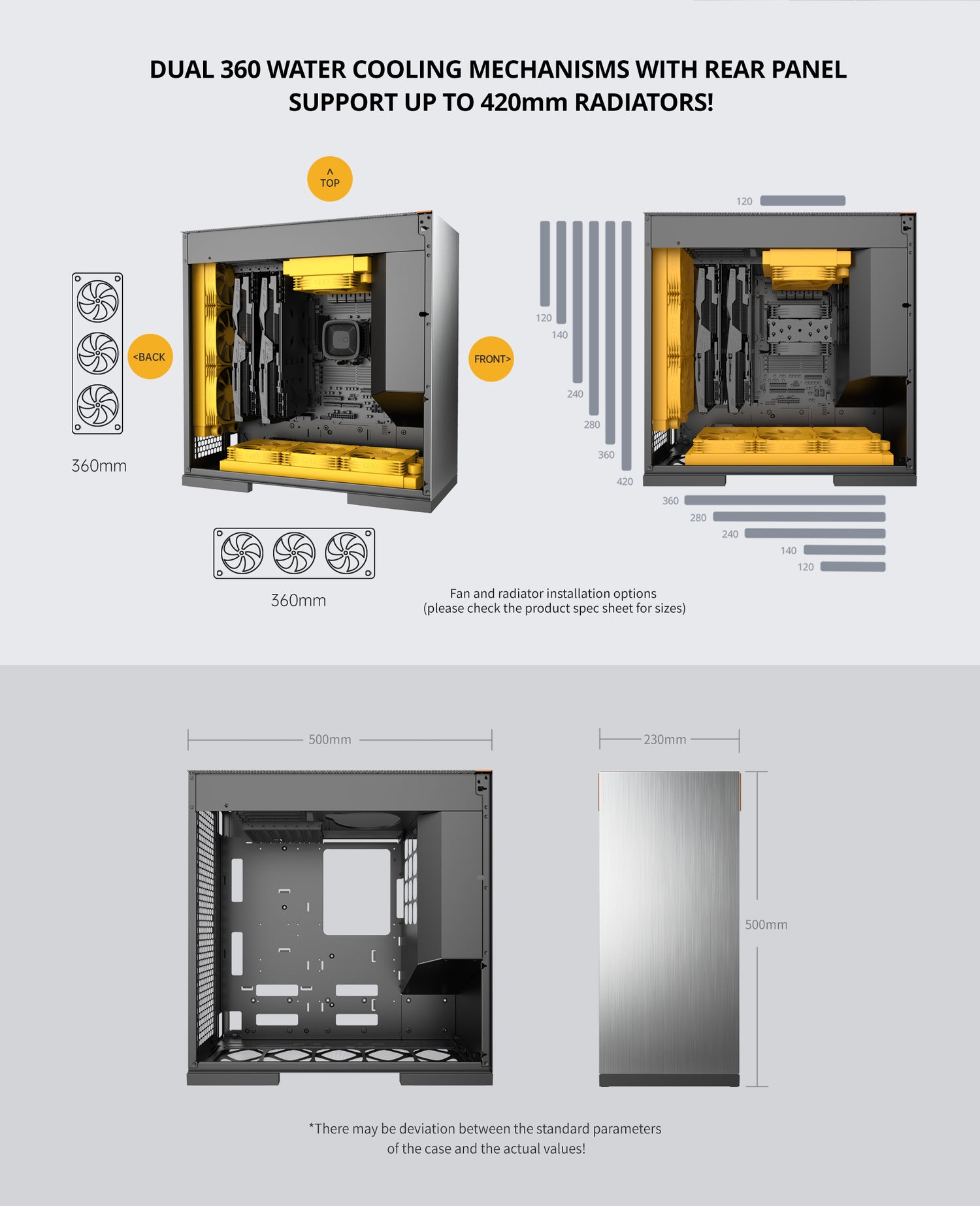 DUAL 360 WATER COOLING MECHANISMS WITH REAR PANEL SUPPORT UP TO 420mm RADIATORS!

^
TOP

<BACK

FRONT>

360mm

360mm

120

120
140
240
280
360
420

360
280
240
140
120

Fan and radiator installation options
(please check the product spec sheet for sizes)

500mm

230mm

500mm

*There may be deviation between the standard parameters of the case and the actual values!