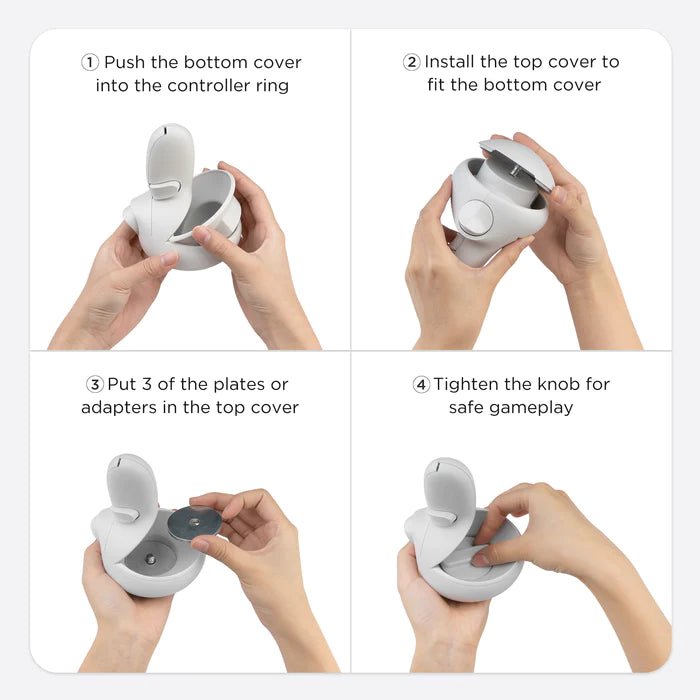 ① Push the bottom cover into the controller ring

② Install the top cover to fit the bottom cover

③ Put 3 of the plates or adapters in the top cover

④ Tighten the knob for safe gameplay