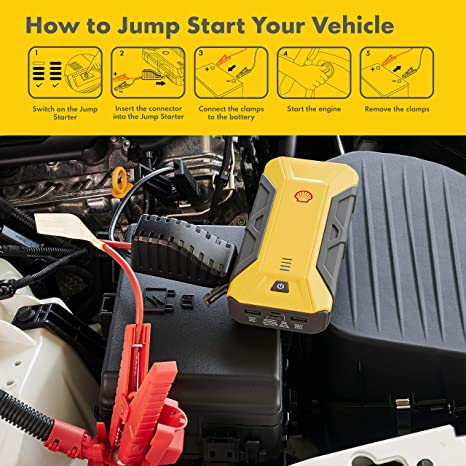 How to Jump Start Your Vehicle

1
Switch on the Jump Starter

2
Insert the connector into the Jump Starter

3
Connect the clamps to the battery

4
Start the engine

5
Remove the clamps