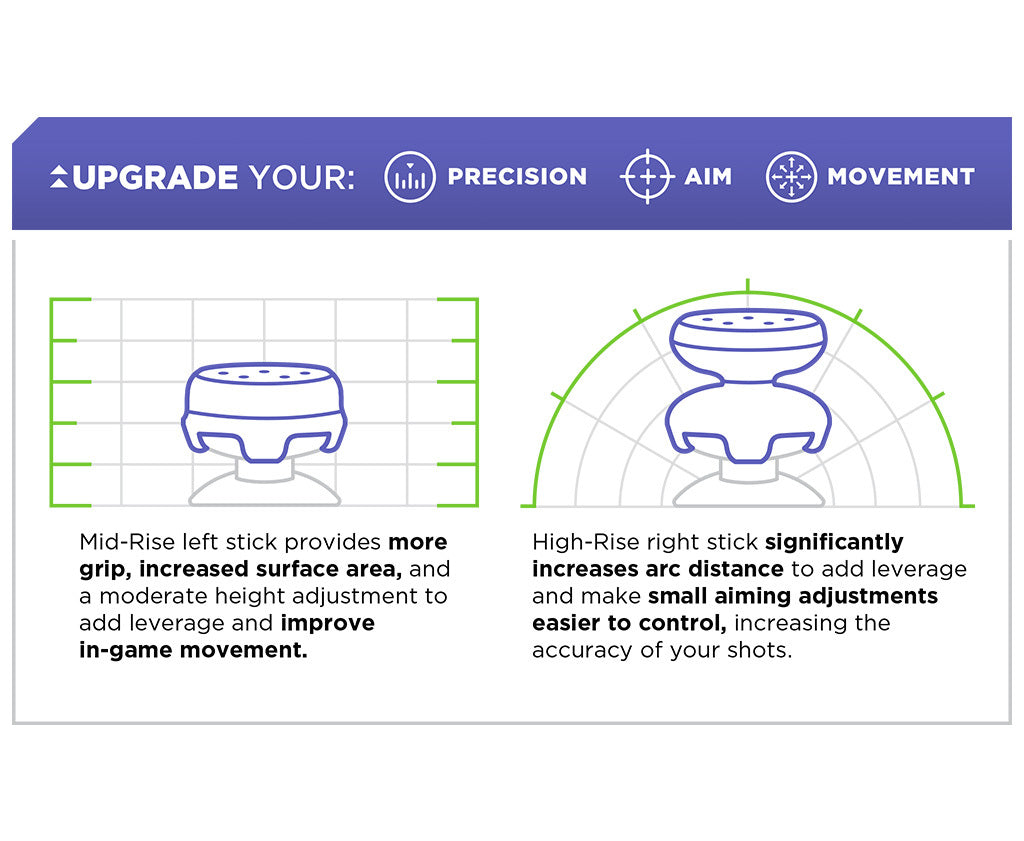 UPGRADE YOUR: PRECISION AIM MOVEMENT

Mid-Rise left stick provides more grip, increased surface area, and a moderate height adjustment to add leverage and improve in-game movement.

High-Rise right stick significantly increases arc distance to add leverage and make small aiming adjustments easier to control, increasing the accuracy of your shots.