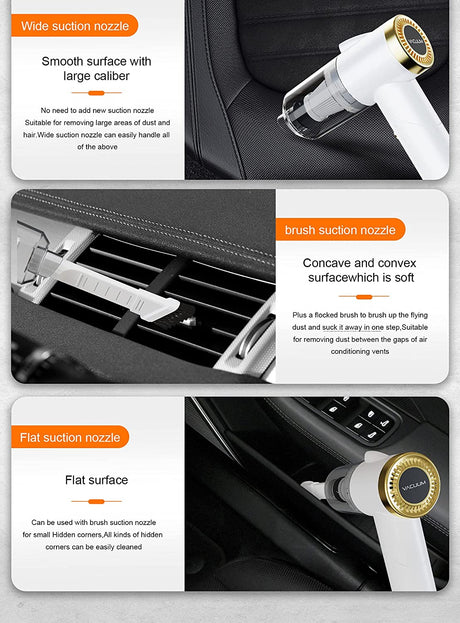 Wide suction nozzle

Smooth surface with large caliber

No need to add new suction nozzle Suitable for removing large areas of dust and hair.Wide suction nozzle can easily handle all of the above

VACUUM

brush suction nozzle

Concave and convex surfacewhich is soft

Plus a flocked brush to brush up the flying dust and suck it away in one step,Suitable for removing dust between the gaps of air conditioning vents

Flat suction nozzle

Flat surface

Can be used with brush suction nozzle for small Hidden corners,All kinds of hidden corners can be easily cleaned

VACUUM