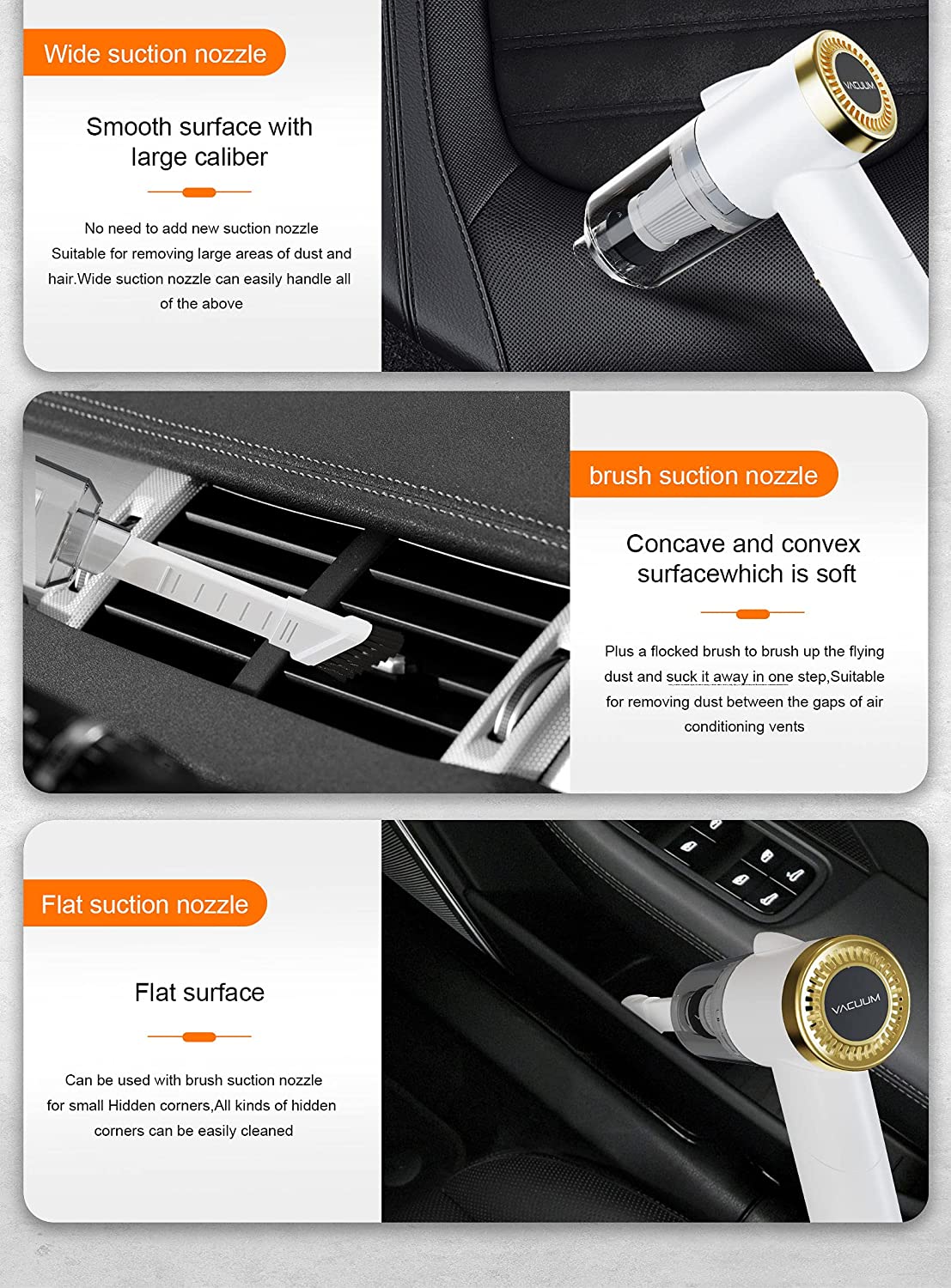 Wide suction nozzle

Smooth surface with large caliber

No need to add new suction nozzle Suitable for removing large areas of dust and hair.Wide suction nozzle can easily handle all of the above

VACUUM

brush suction nozzle

Concave and convex surfacewhich is soft

Plus a flocked brush to brush up the flying dust and suck it away in one step,Suitable for removing dust between the gaps of air conditioning vents

Flat suction nozzle

Flat surface

Can be used with brush suction nozzle for small Hidden corners,All kinds of hidden corners can be easily cleaned

VACUUM