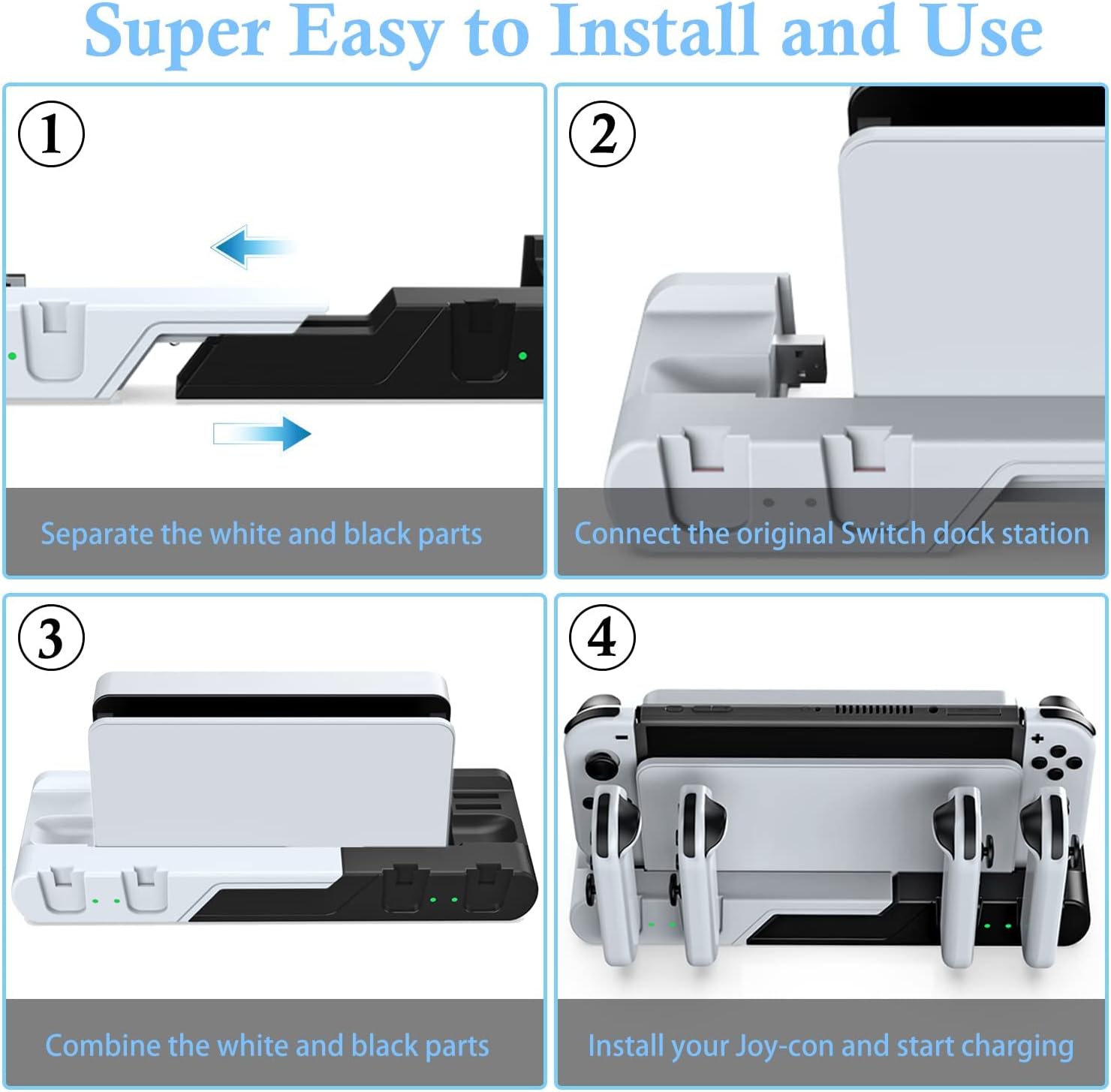 Super Easy to Install and Use

①

Separate the white and black parts

②

Connect the original Switch dock station

③

Combine the white and black parts

④

Install your Joy-con and start charging