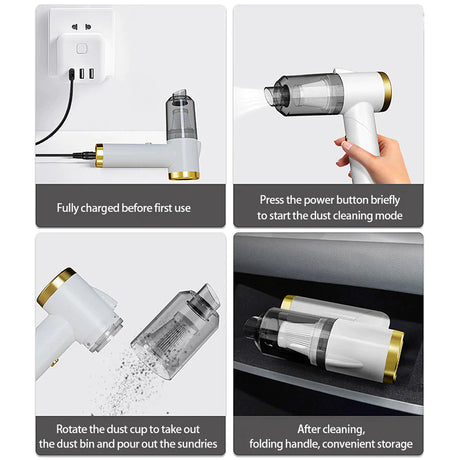 Fully charged before first use

Press the power button briefly to start the dust cleaning mode

Rotate the dust cup to take out the dust bin and pour out the sundries

After cleaning, folding handle, convenient storage