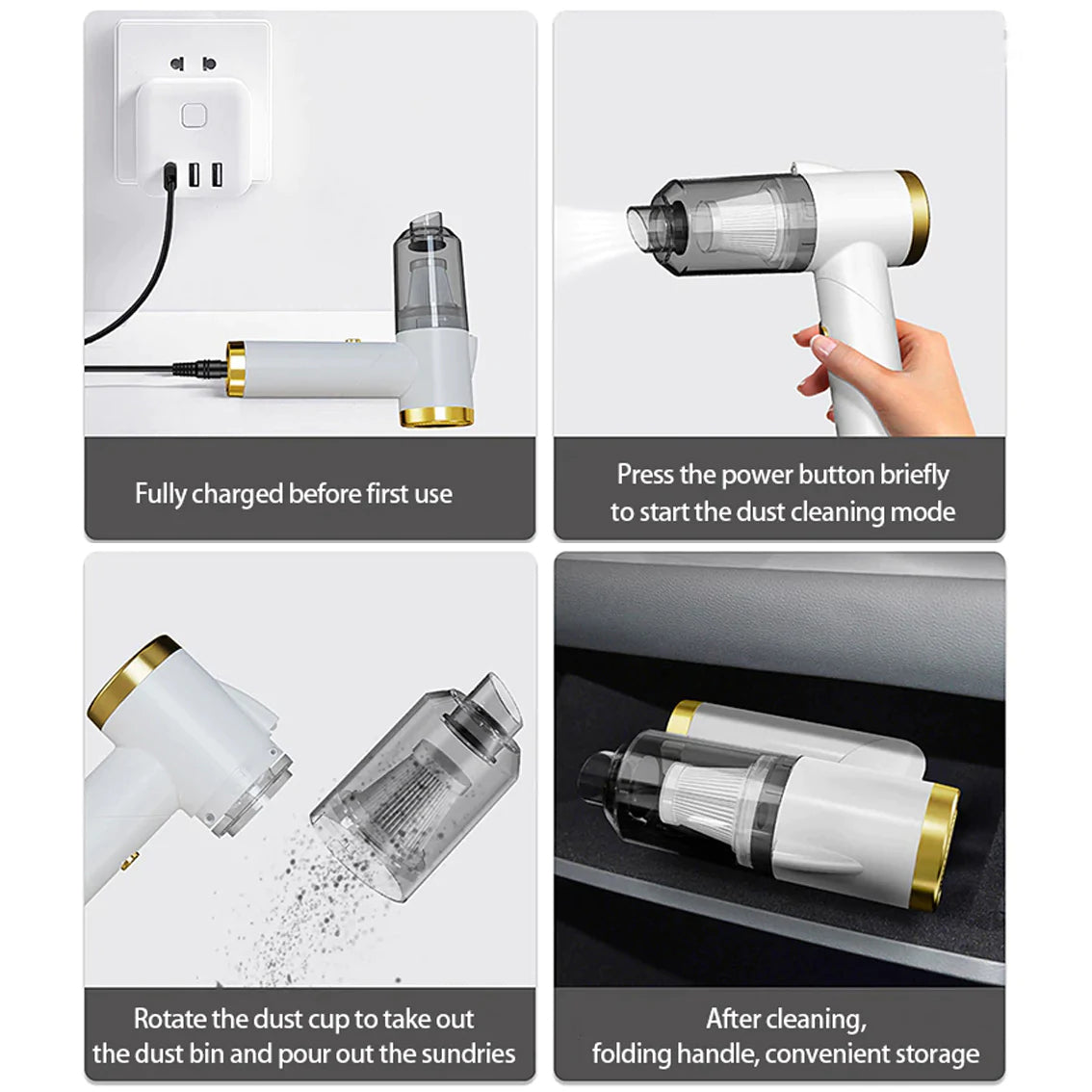 Fully charged before first use

Press the power button briefly to start the dust cleaning mode

Rotate the dust cup to take out the dust bin and pour out the sundries

After cleaning, folding handle, convenient storage