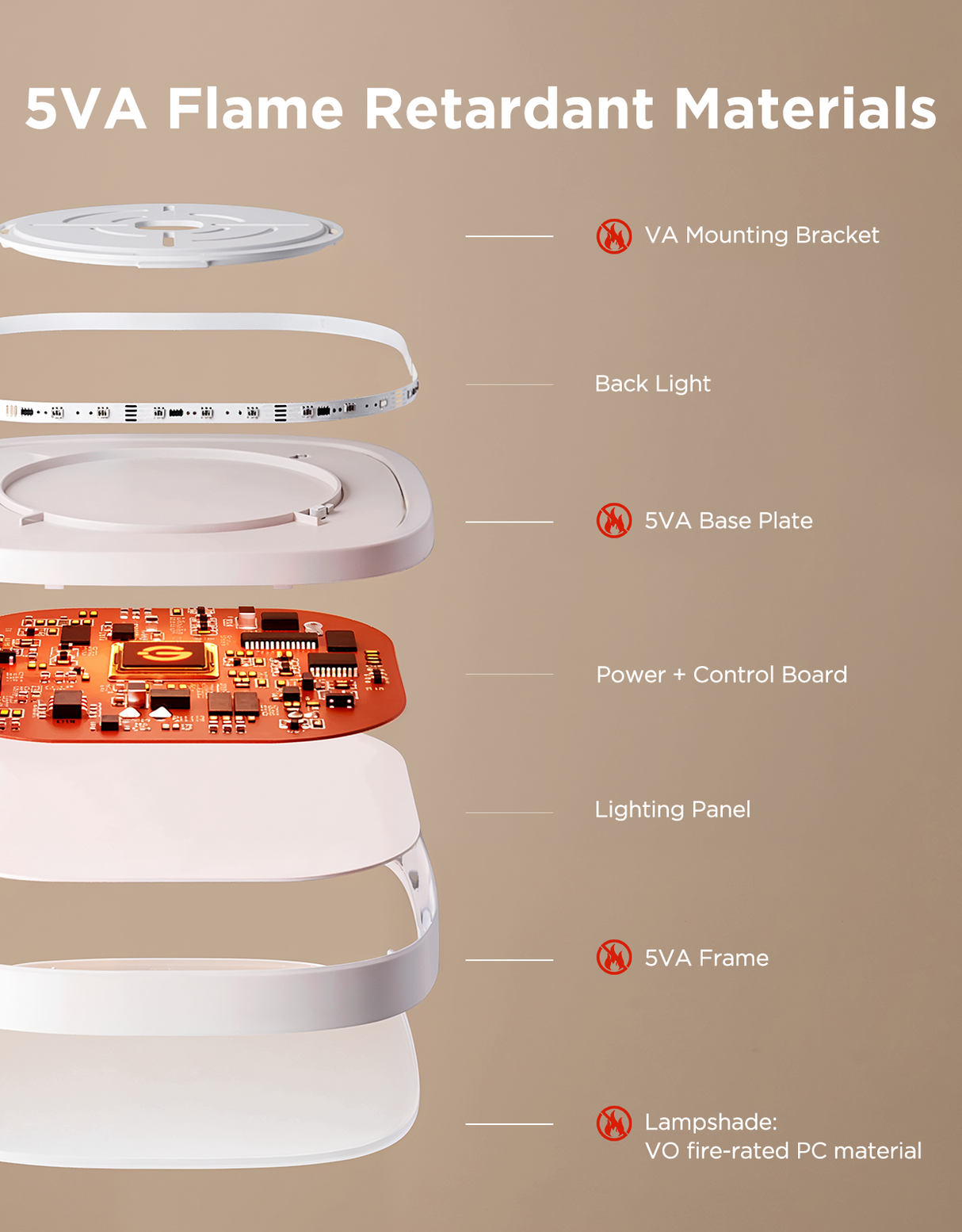 5VA Flame Retardant Materials

VA Mounting Bracket

Back Light

5VA Base Plate

Power + Control Board

Lighting Panel

5VA Frame

Lampshade:
VO fire-rated PC material